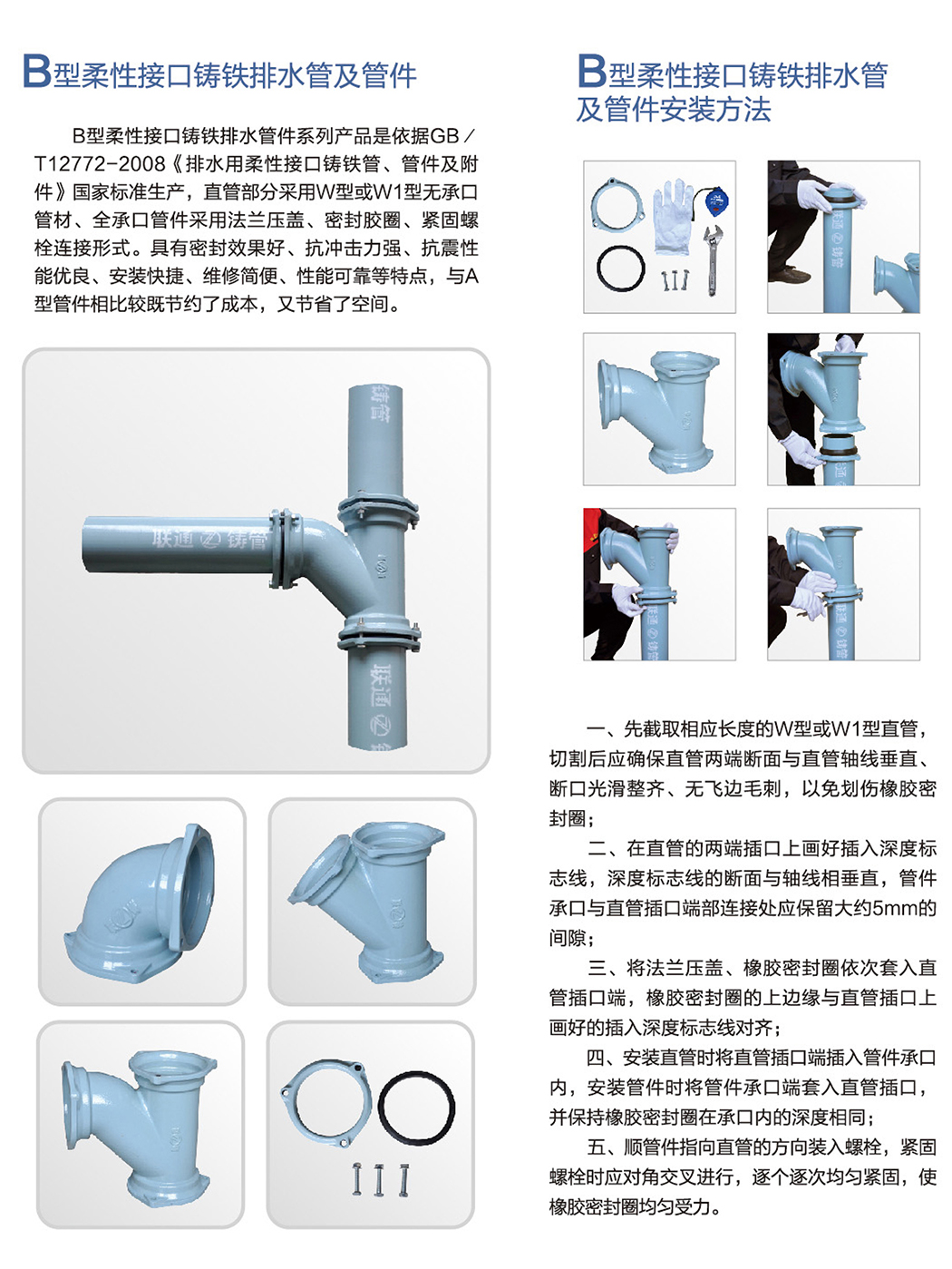 B型柔性接口铸铁排水管及管件

B型柔性接口铸铁排水管件系列产品是依据GB／T12772-2008《排水用柔性接口铸铁管、管件及附件》国家标准生产，直管部分采用W型或W1型无承口管材、全承口管件采用法兰压盖、密封胶圈、紧固螺栓连接形式。具有密封效果好、抗冲击力强、抗震性能优良、安装快捷、维修简便、性能可靠等特点，与A型管件相比较既节约了成本，又节省了空间。

铸管

联通 铸管

联通

B型柔性接口铸铁排水管及管件安装方法

一、先截取相应长度的W型或W1型直管，切割后应确保直管两端断面与直管轴线垂直、断口光滑整齐、无飞边毛刺，以免划伤橡胶密封圈；

二、在直管的两端插口上画好插入深度标志线，深度标志线的断面与轴线相垂直，管件承口与直管插口端部连接处应保留大约5mm的间隙；

三、将法兰压盖、橡胶密封圈依次套入直管插口端，橡胶密封圈的上边缘与直管插口上画好的插入深度标志线对齐；

四、安装直管时将直管插口端插入管件承口内，安装管件时将管件承口端套入直管插口，并保持橡胶密封圈在承口内的深度相同；

五、顺管件指向直管的方向装入螺栓，紧固螺栓时应对角交叉进行，逐个逐次均匀紧固，使橡胶密封圈均匀受力。